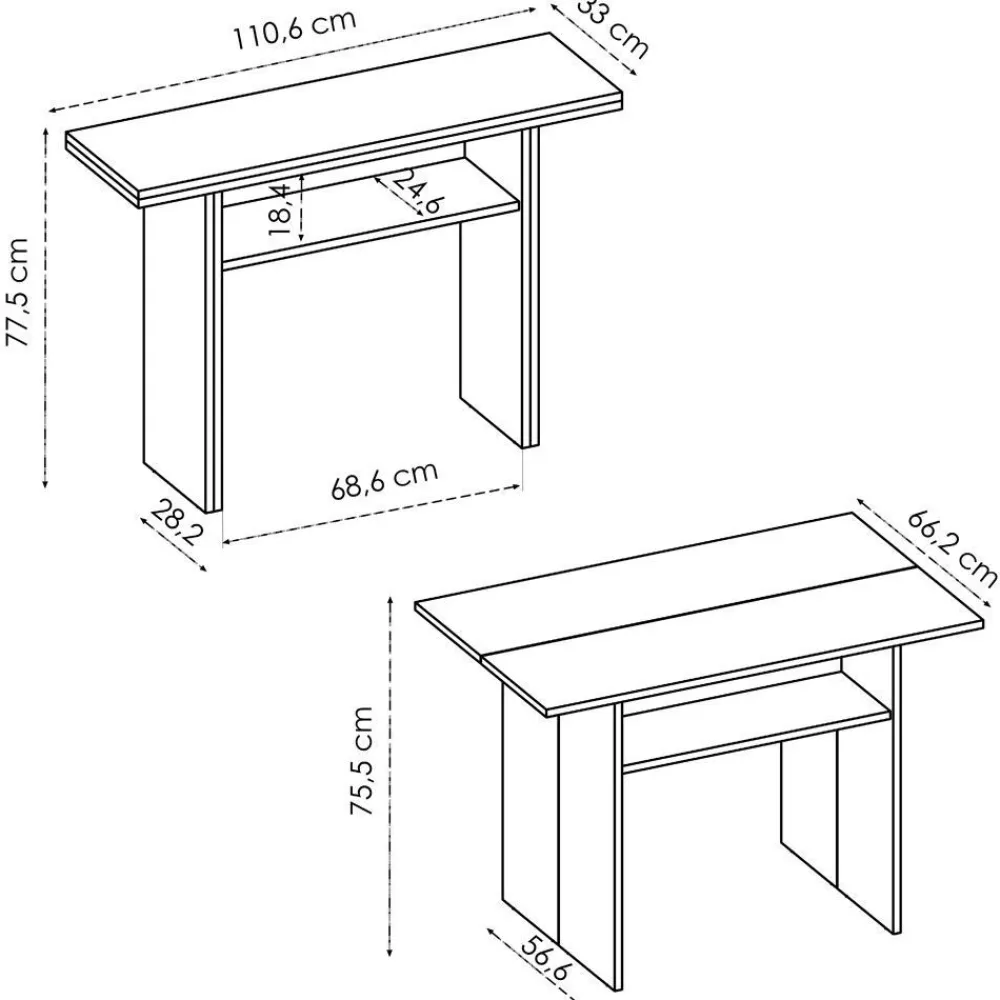 110,6 cm
33 cm
77,5 cm
18,4
24,6
68,6 cm
28,2
66,2 cm
75,5 cm
56,6