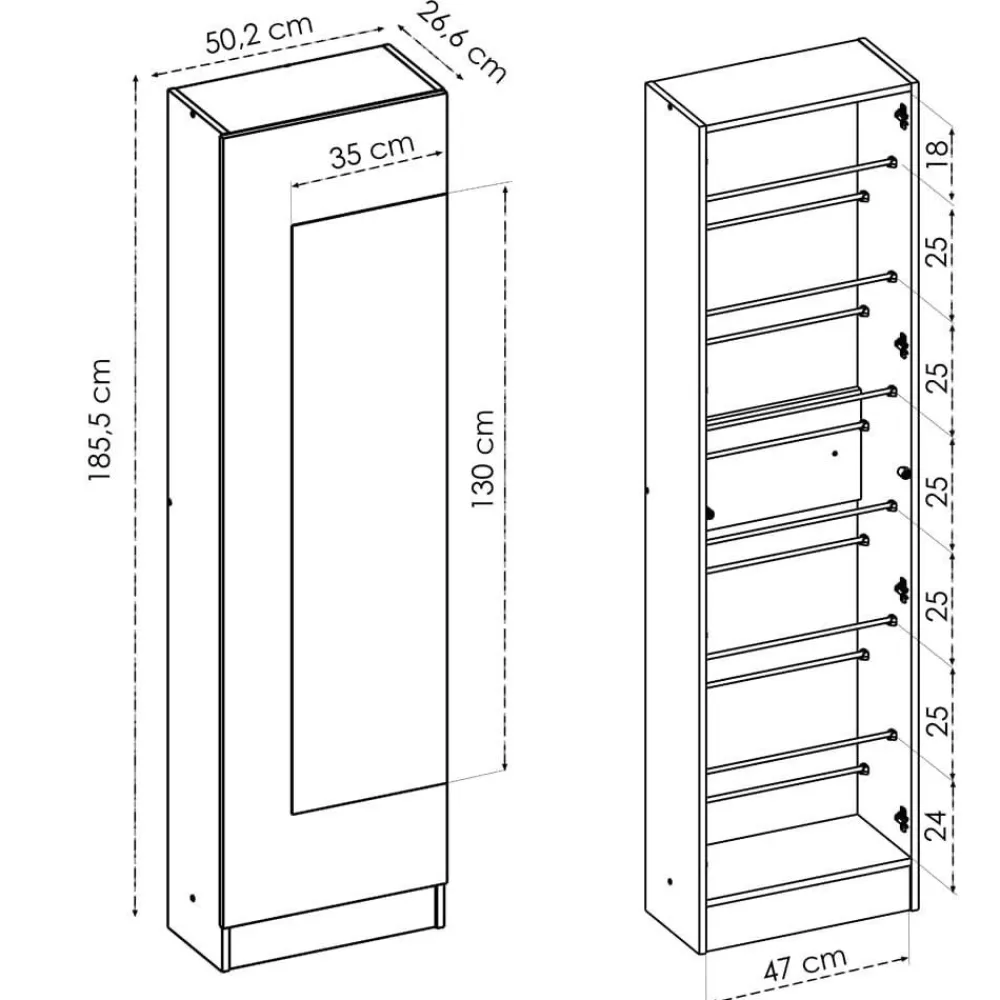 50,2 cm
26,6 cm
35 cm
185,5 cm
130 cm
18
25
25
25
25
25
24
47 cm