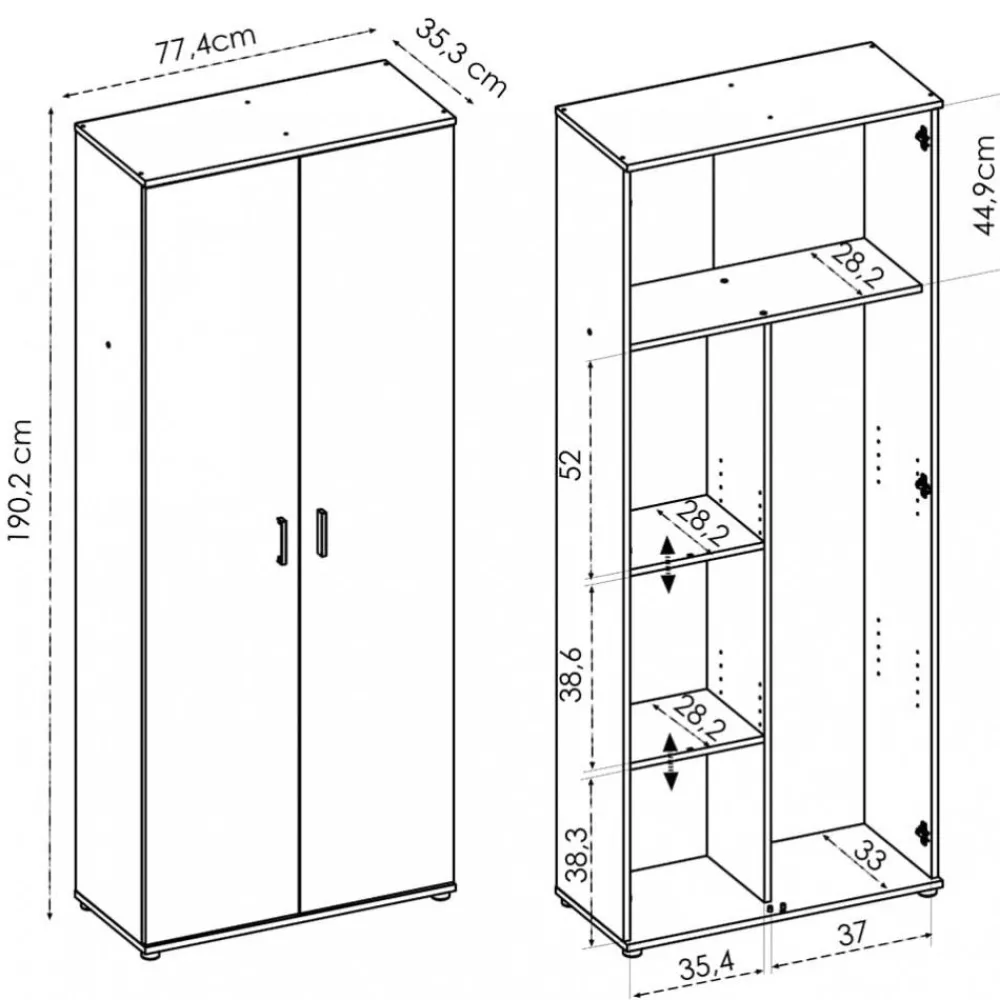 77,4cm
35,3 cm
190,2 cm
44,9cm
28,2
52
28,2
38,6
28,2
38,3
33
35,4
37